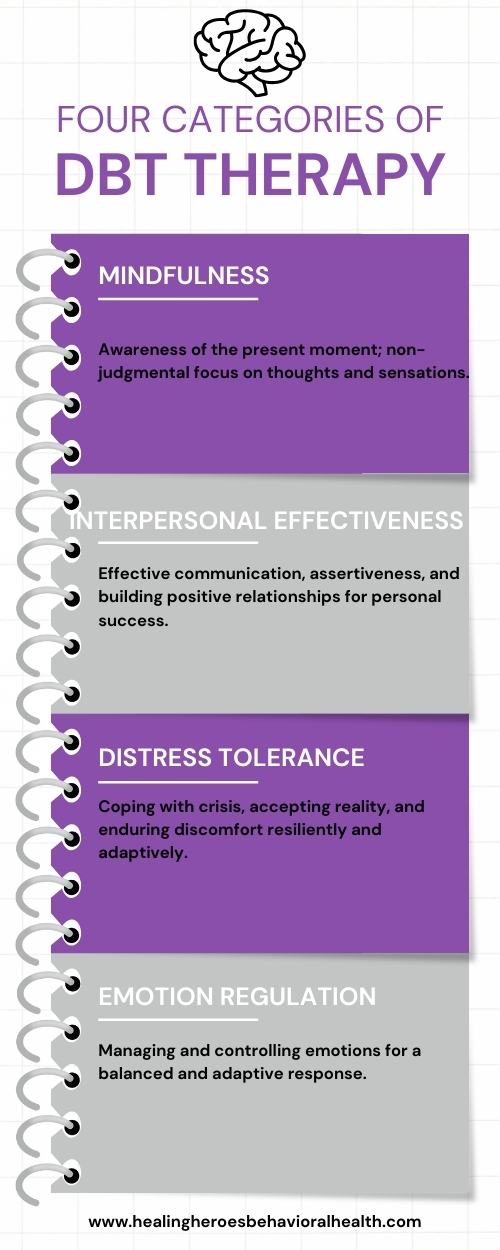 FOUR CATEGORIES OF
DBT THERAPY

MINDFULNESS

Awareness of the present moment; non-judgmental focus on thoughts and sensations.

INTERPERSONAL EFFECTIVENESS

Effective communication, assertiveness, and building positive relationships for personal success.

DISTRESS TOLERANCE

Coping with crisis, accepting reality, and enduring discomfort resiliently and adaptively.

EMOTION REGULATION

Managing and controlling emotions for a balanced and adaptive response.

www.healingheroesbehavioralhealth.com